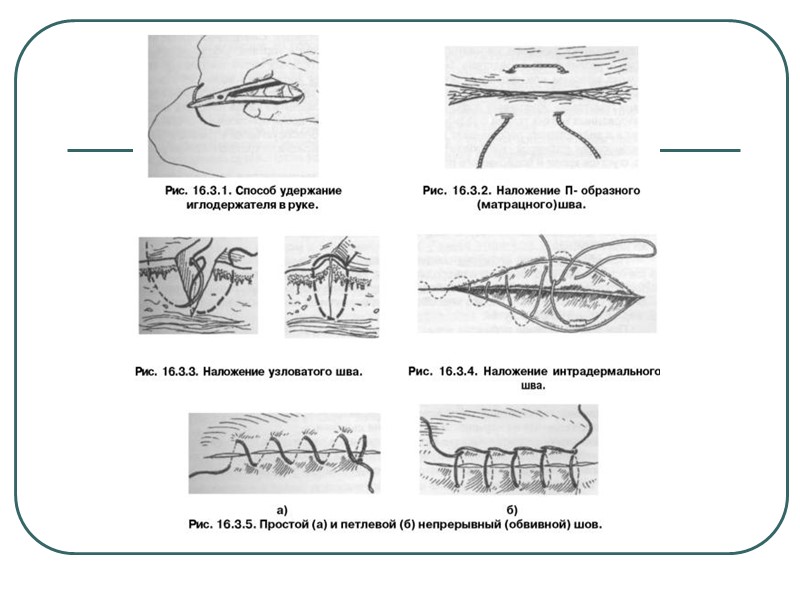 Рис. 16.3.1. Способ удержание иглодержателя в руке.

Рис. 16.3.2. Наложение П- образного (матрацного)шва.

Рис. 16.3.3. Наложение узловатого шва.

Рис. 16.3.4. Наложение интрадермального шва.

а)

б)

Рис. 16.3.5. Простой (а) и петлевой (б) непрерывный (обвивной) шов.